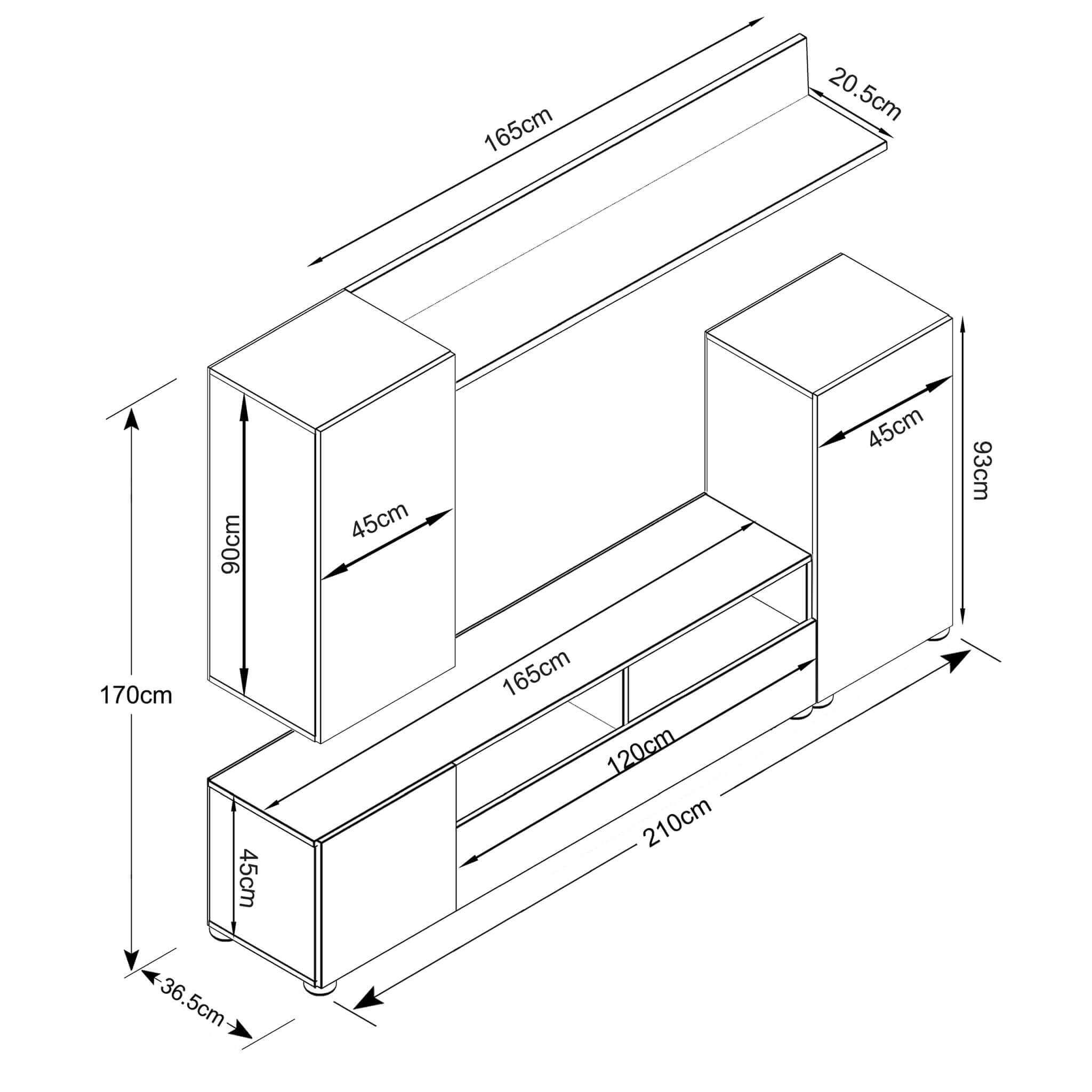 165cm
20.5cm
45cm
93cm
90cm
45cm
170cm
165cm
120cm
210cm
45cm
36.5cm