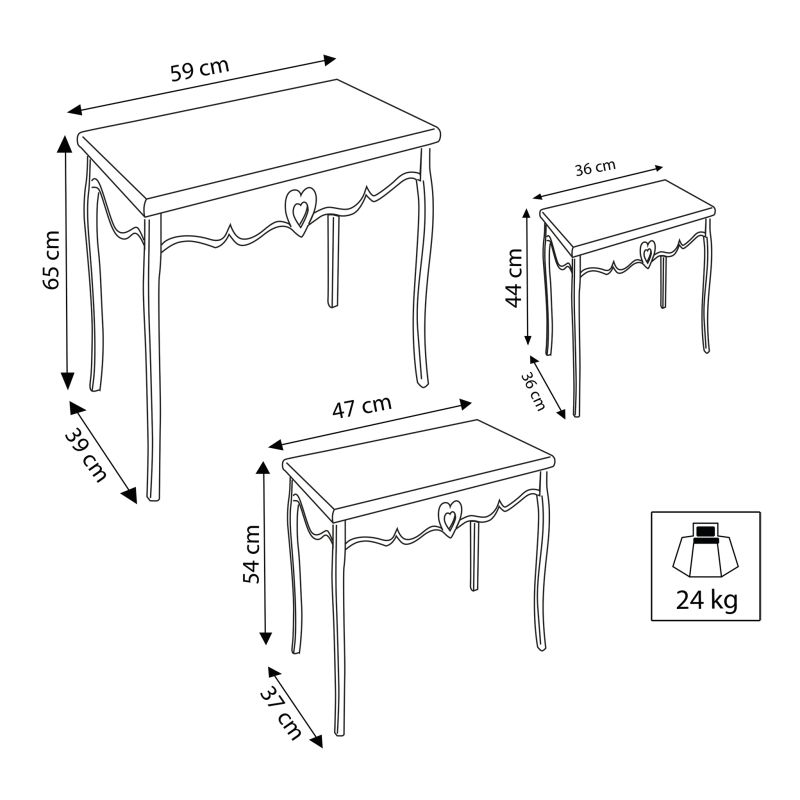 59 cm
65 cm
39 cm
36 cm
44 cm
36 cm
47 cm
54 cm
37 cm
24 kg