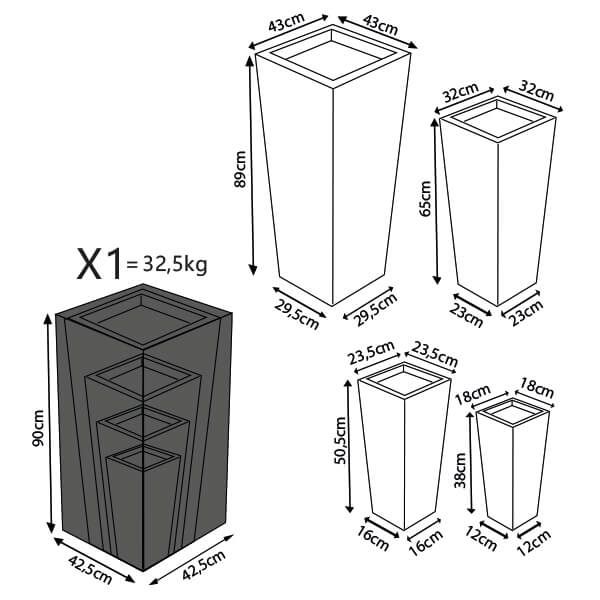 43cm 43cm
89cm
29,5cm 29,5cm

32cm 32cm
65cm
23cm 23cm

X1 = 32,5kg
90cm
42,5cm 42,5cm

23,5cm 23,5cm
50,5cm
16cm 16cm

18cm 18cm
38cm
12cm 12cm