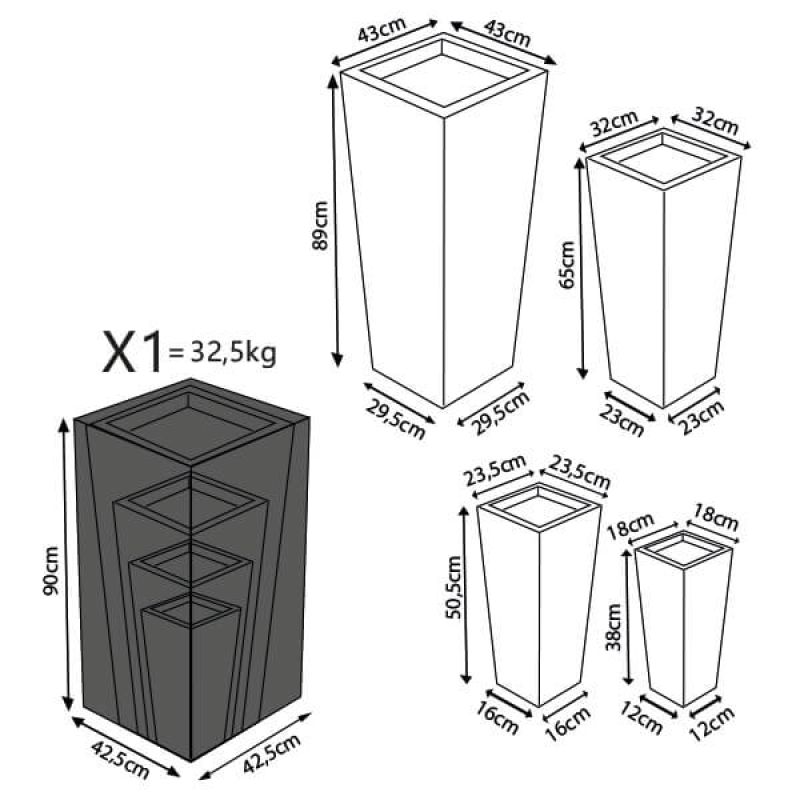 43cm 43cm

89cm

29,5cm 29,5cm

32cm 32cm

65cm

23cm 23cm

X1 = 32,5kg

90cm

42,5cm 42,5cm

23,5cm 23,5cm

50,5cm

16cm 16cm

18cm 18cm

38cm

12cm 12cm